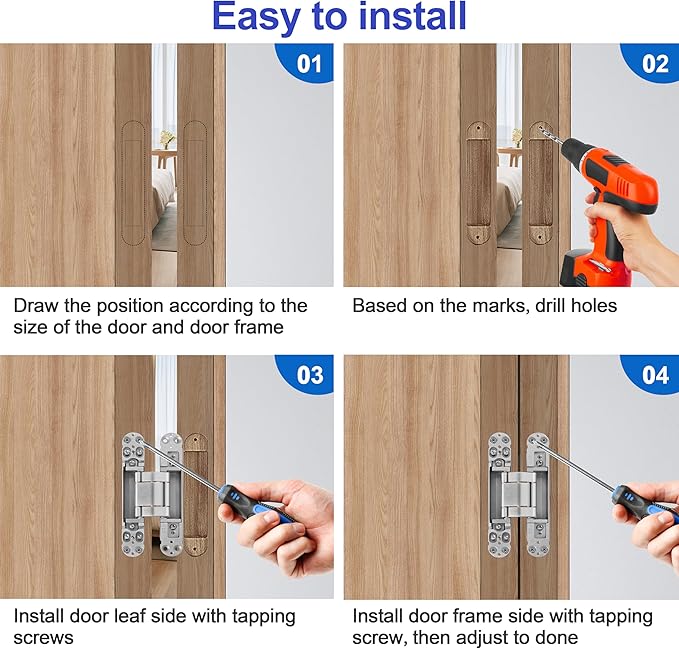 Easy to install

01

Draw the position according to the size of the door and door frame

02

Based on the marks, drill holes

03

Install door leaf side with tapping screws

04

Install door frame side with tapping screw, then adjust to done