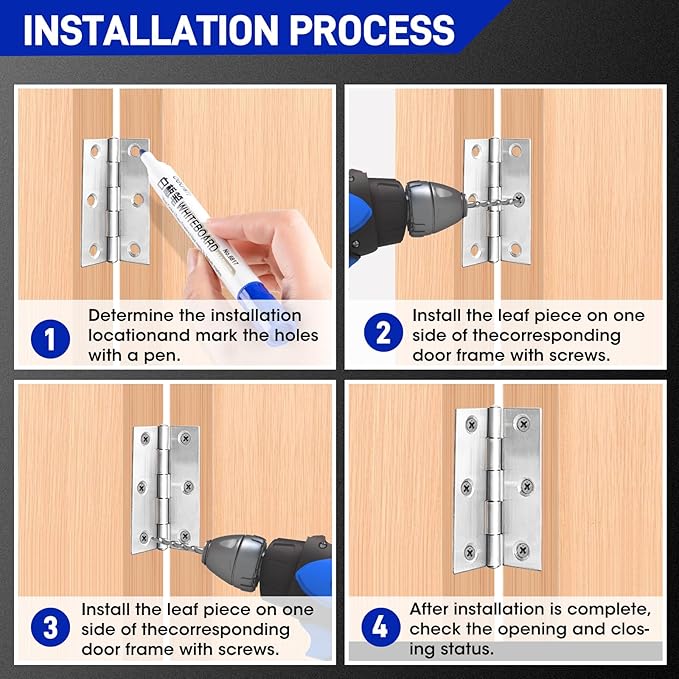 INSTALLATION PROCESS

白板笔 WHITEBOARD No.6817

1 Determine the installation locationand mark the holes with a pen.

2 Install the leaf piece on one side of thecorresponding door frame with screws.

3 Install the leaf piece on one side of thecorresponding door frame with screws.

4 After installation is complete, check the opening and closing status.