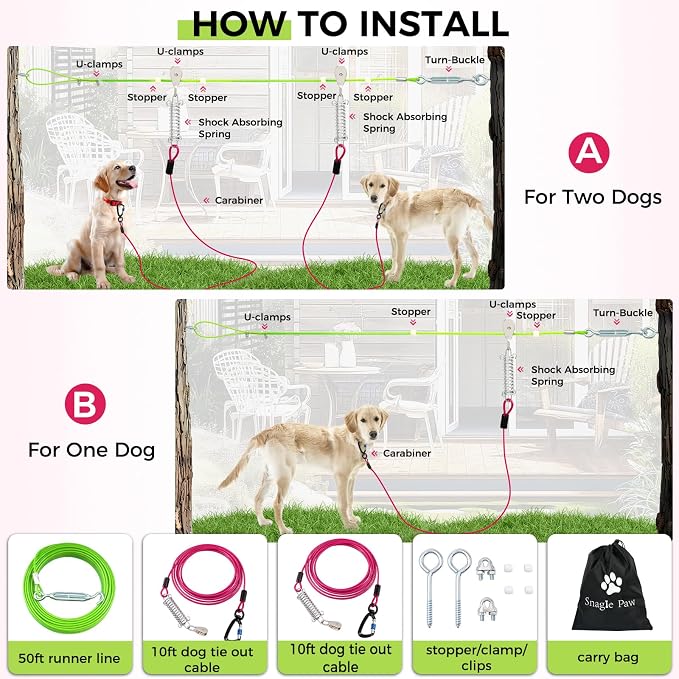 HOW TO INSTALL

U-clamps
U-clamps
U-clamps
Turn-Buckle
Stopper
Stopper
Stopper
Stopper
Shock Absorbing Spring
Shock Absorbing Spring
Carabiner

A
For Two Dogs

U-clamps
Stopper
U-clamps
Stopper
Turn-Buckle
Shock Absorbing Spring
Carabiner

B
For One Dog

50ft runner line

10ft dog tie out cable

10ft dog tie out cable

stopper/clamp/clips

Snagle Paw
carry bag