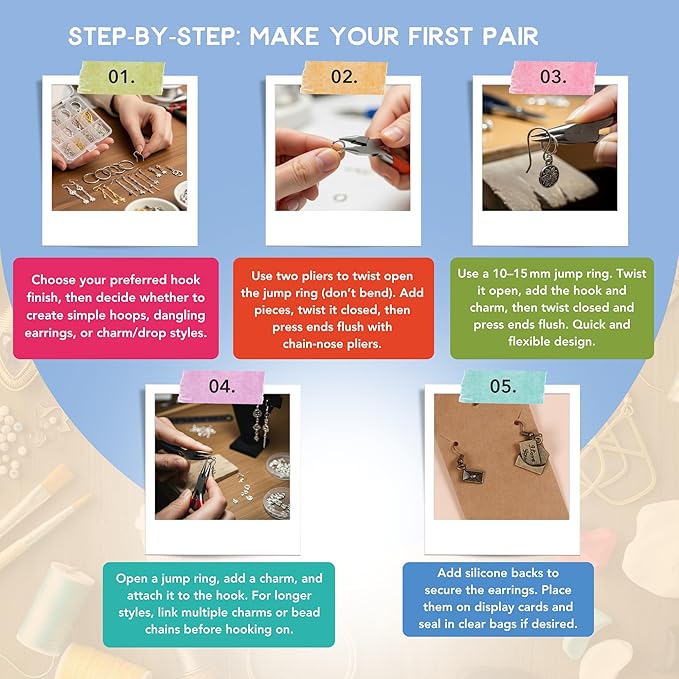 STEP-BY-STEP: MAKE YOUR FIRST PAIR

01.

Choose your preferred hook finish, then decide whether to create simple hoops, dangling earrings, or charm/drop styles.

02.

Use two pliers to twist open the jump ring (don't bend). Add pieces, twist it closed, then press ends flush with chain-nose pliers.

03.

Use a 10–15 mm jump ring. Twist it open, add the hook and charm, then twist closed and press ends flush. Quick and flexible design.

04.

Open a jump ring, add a charm, and attach it to the hook. For longer styles, link multiple charms or bead chains before hooking on.

05.

Love You

Add silicone backs to secure the earrings. Place them on display cards and seal in clear bags if desired.