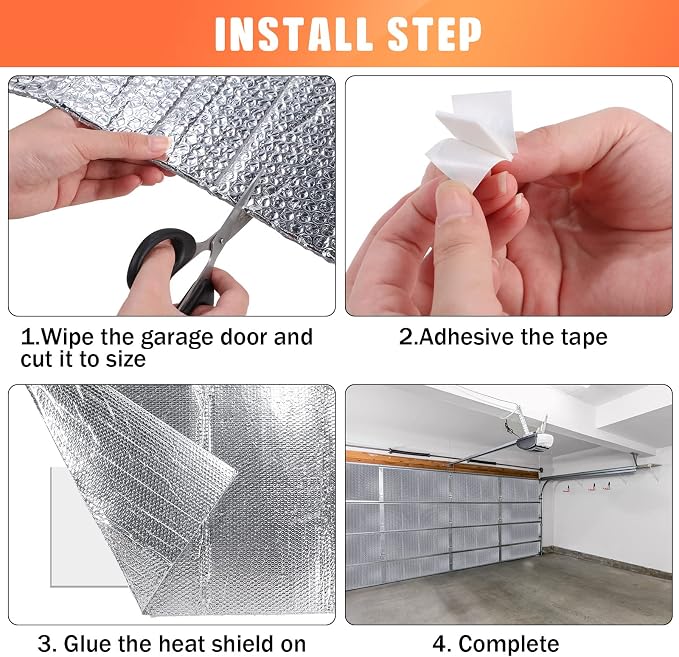 INSTALL STEP

1.Wipe the garage door and cut it to size

2.Adhesive the tape

3. Glue the heat shield on

4. Complete