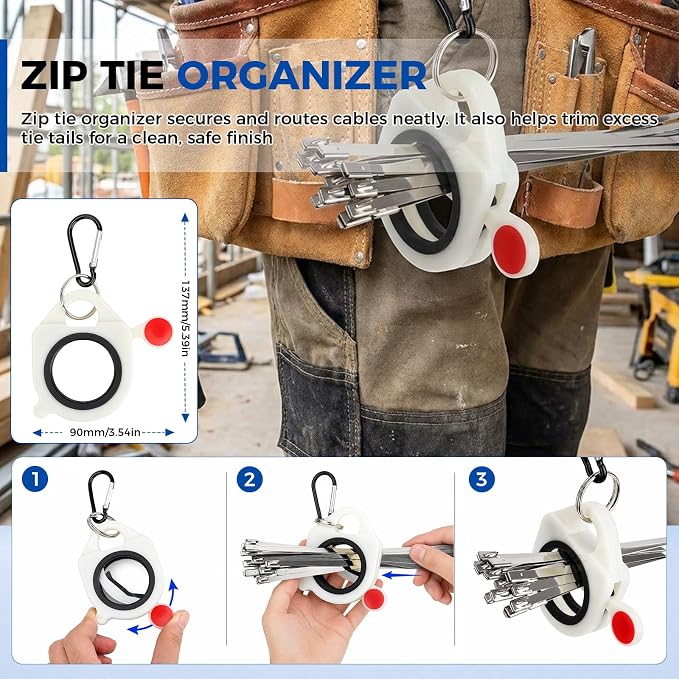 ZIP TIE ORGANIZER

Zip tie organizer secures and routes cables neatly. It also helps trim excess tie tails for a clean, safe finish

137mm/5.39in

90mm/3.54in

1

2

3