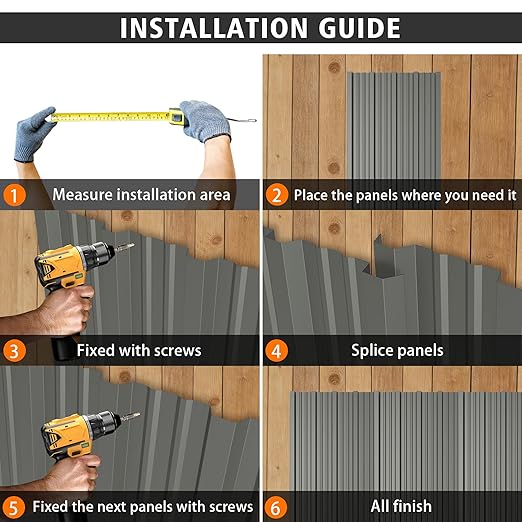 INSTALLATION GUIDE

1 Measure installation area

2 Place the panels where you need it

3 Fixed with screws

4 Splice panels

5 Fixed the next panels with screws

6 All finish