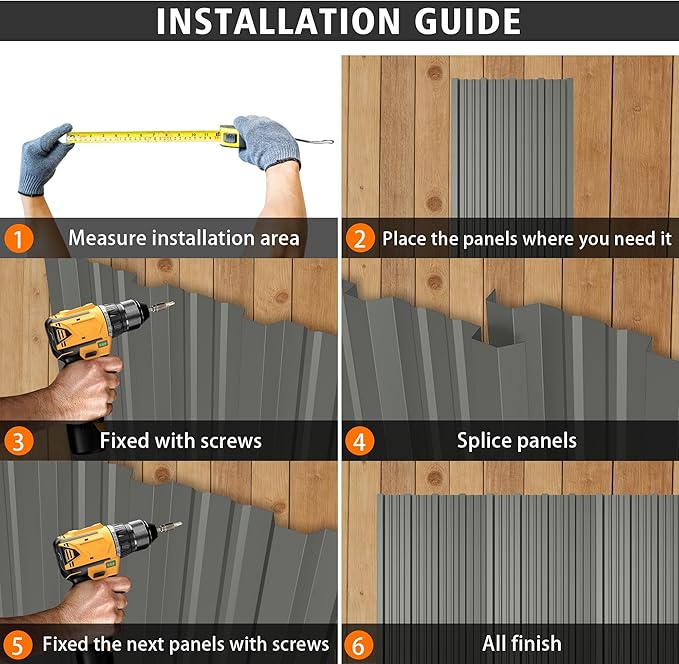 INSTALLATION GUIDE

1 Measure installation area

2 Place the panels where you need it

3 Fixed with screws

4 Splice panels

5 Fixed the next panels with screws

6 All finish