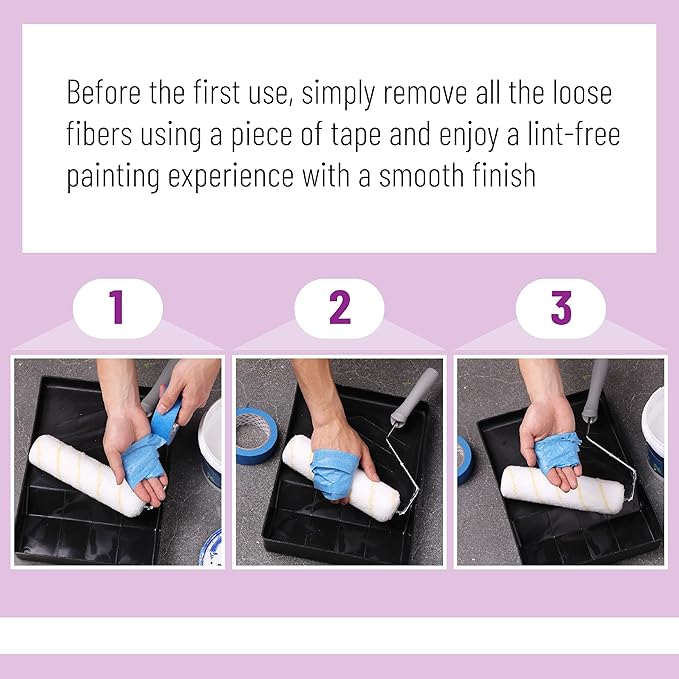 Before the first use, simply remove all the loose fibers using a piece of tape and enjoy a lint-free painting experience with a smooth finish

1

2

3