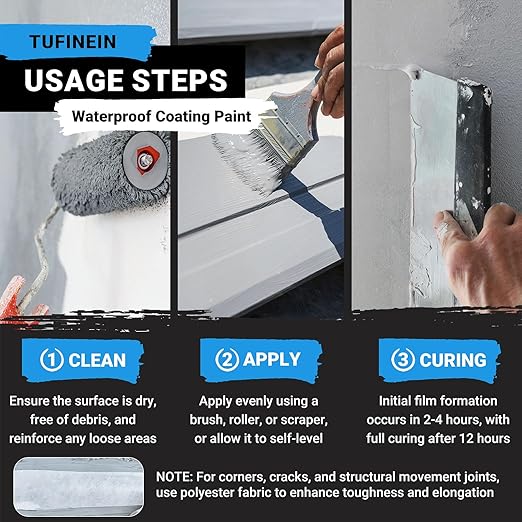 TUFINEIN

USAGE STEPS

Waterproof Coating Paint

① CLEAN

Ensure the surface is dry, free of debris, and reinforce any loose areas

② APPLY

Apply evenly using a brush, roller, or scraper, or allow it to self-level

③ CURING

Initial film formation occurs in 2-4 hours, with full curing after 12 hours

NOTE: For corners, cracks, and structural movement joints, use polyester fabric to enhance toughness and elongation