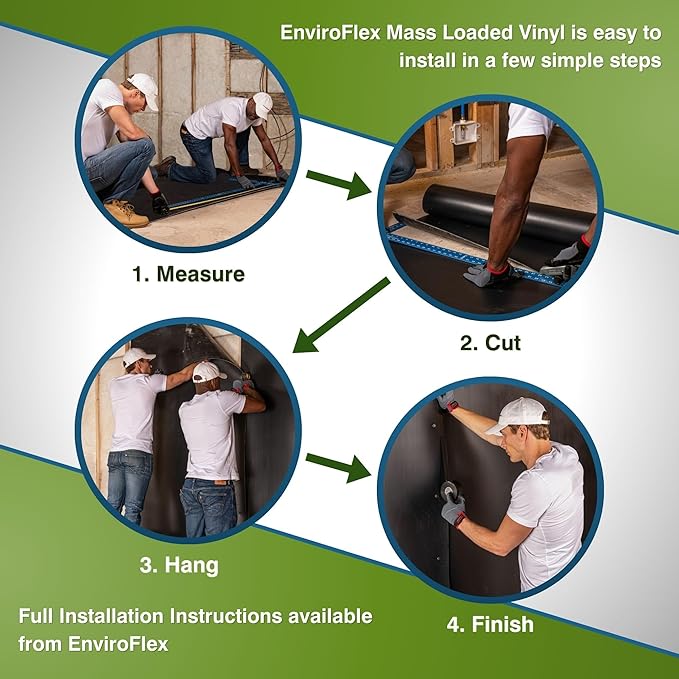 EnviroFlex Mass Loaded Vinyl is easy to install in a few simple steps

1. Measure

2. Cut

3. Hang

4. Finish

Full Installation Instructions available from EnviroFlex