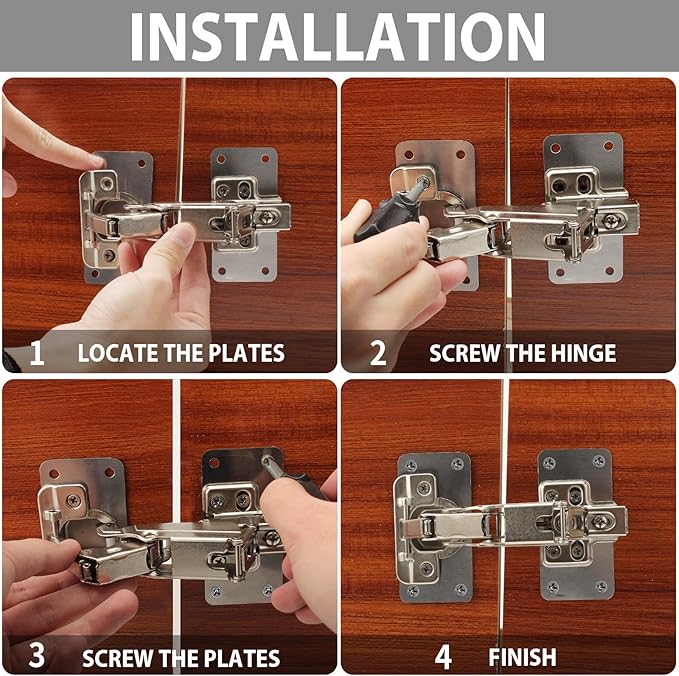 INSTALLATION

1 LOCATE THE PLATES

2 SCREW THE HINGE

3 SCREW THE PLATES

4 FINISH