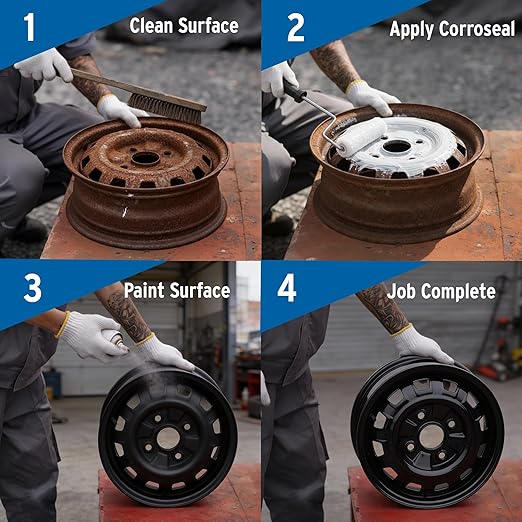 1 Clean Surface

2 Apply Corroseal

3 Paint Surface

4 Job Complete