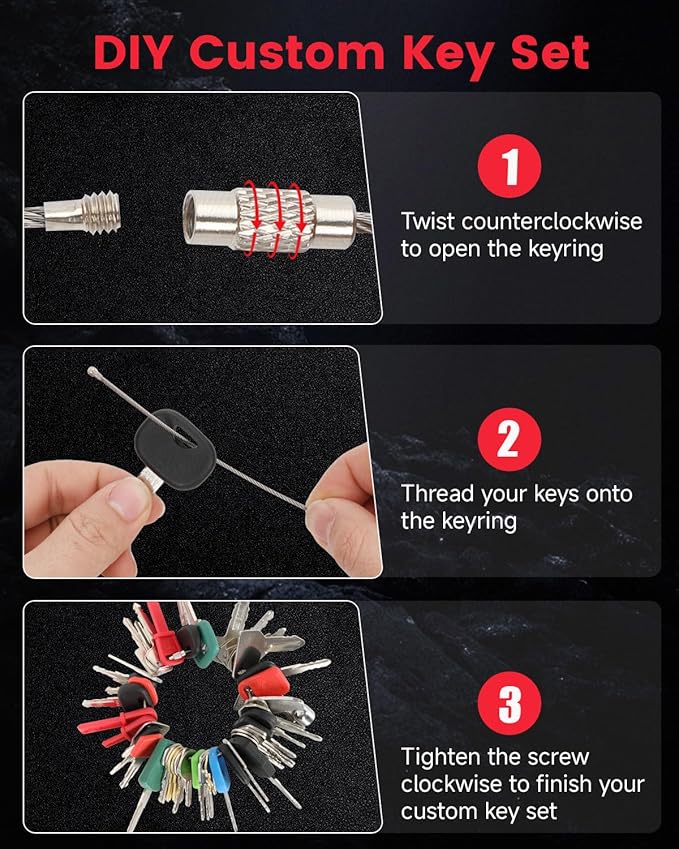 DIY Custom Key Set

1

Twist counterclockwise to open the keyring

2

Thread your keys onto the keyring

3

Tighten the screw clockwise to finish your custom key set