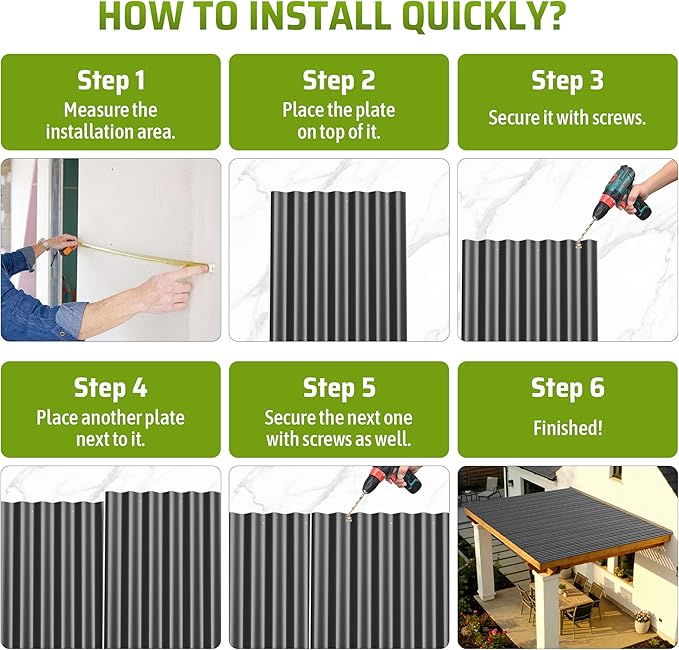 HOW TO INSTALL QUICKLY?

Step 1
Measure the installation area.

Step 2
Place the plate on top of it.

Step 3
Secure it with screws.

Step 4
Place another plate next to it.

Step 5
Secure the next one with screws as well.

Step 6
Finished!