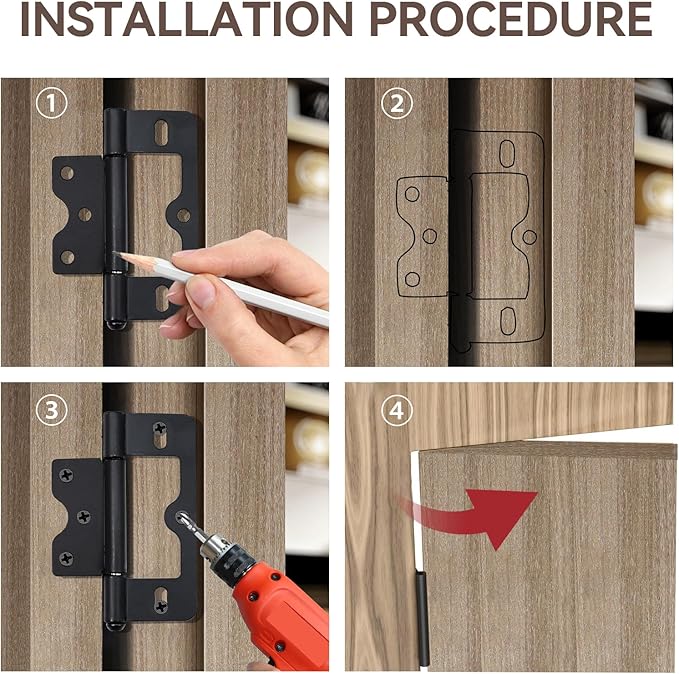 INSTALLATION PROCEDURE

1

2

3

4