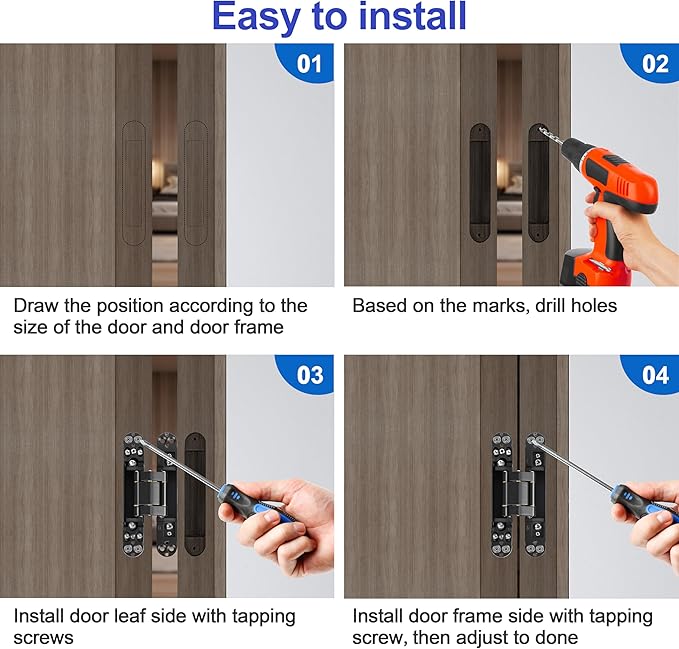 Easy to install

01

Draw the position according to the size of the door and door frame

02

Based on the marks, drill holes

03

Install door leaf side with tapping screws

04

Install door frame side with tapping screw, then adjust to done