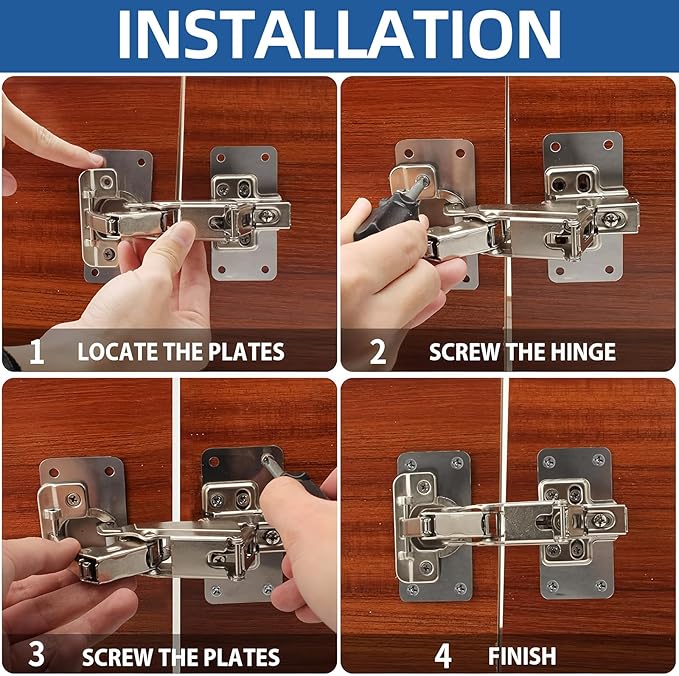 INSTALLATION

1 LOCATE THE PLATES

2 SCREW THE HINGE

3 SCREW THE PLATES

4 FINISH