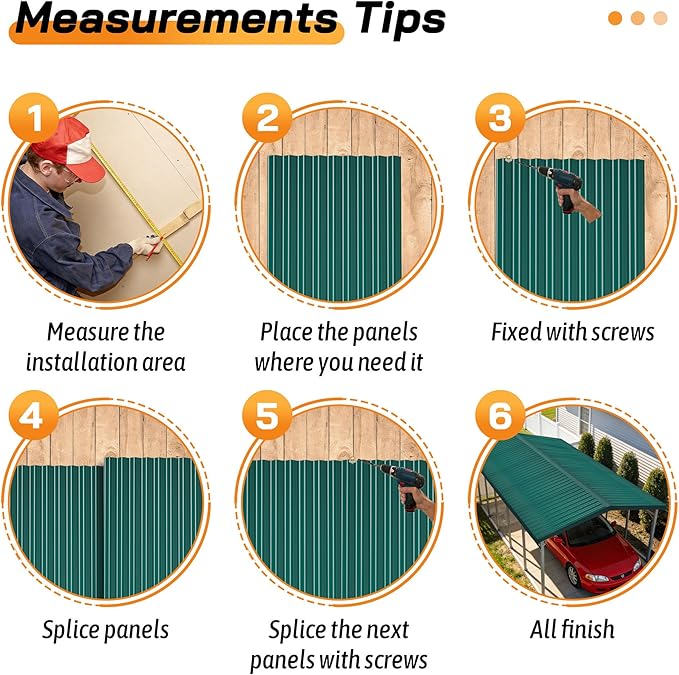 Measurements Tips

1
Measure the installation area

2
Place the panels where you need it

3
Fixed with screws

4
Splice panels

5
Splice the next panels with screws

6
All finish