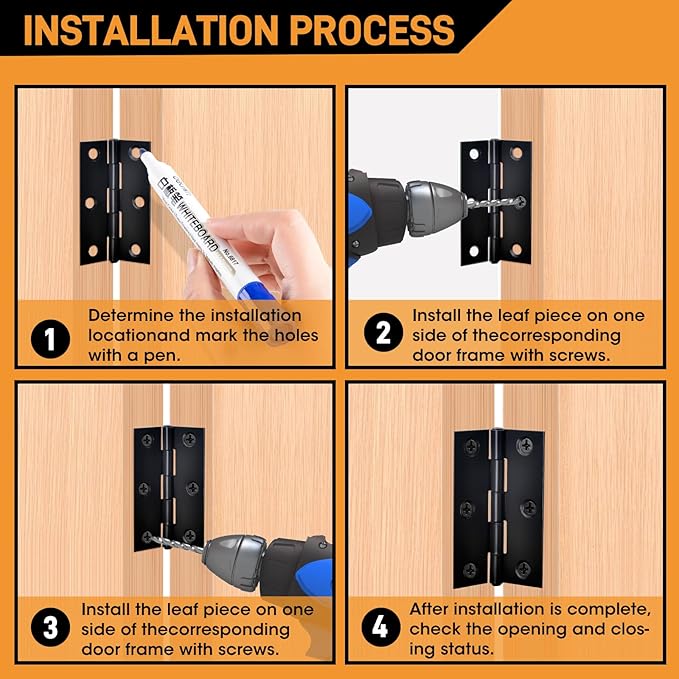 INSTALLATION PROCESS

白板笔 WHITEBOARD No.6817

1 Determine the installation locationand mark the holes with a pen.

2 Install the leaf piece on one side of thecorresponding door frame with screws.

3 Install the leaf piece on one side of thecorresponding door frame with screws.

4 After installation is complete, check the opening and closing status.