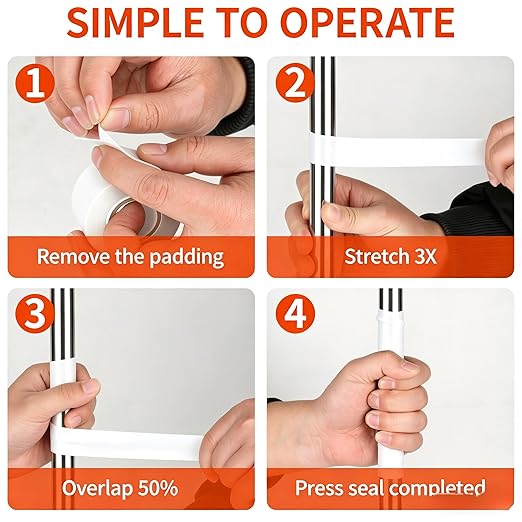 SIMPLE TO OPERATE

1
Remove the padding

2
Stretch 3X

3
Overlap 50%

4
Press seal completed