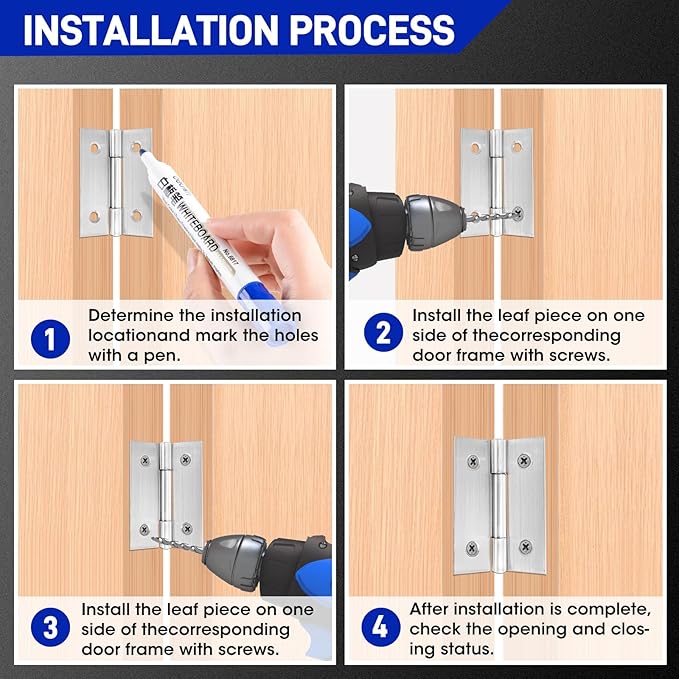 INSTALLATION PROCESS

白板笔 WHITEBOARD No.6817

1 Determine the installation locationand mark the holes with a pen.

2 Install the leaf piece on one side of thecorresponding door frame with screws.

3 Install the leaf piece on one side of thecorresponding door frame with screws.

4 After installation is complete, check the opening and closing status.