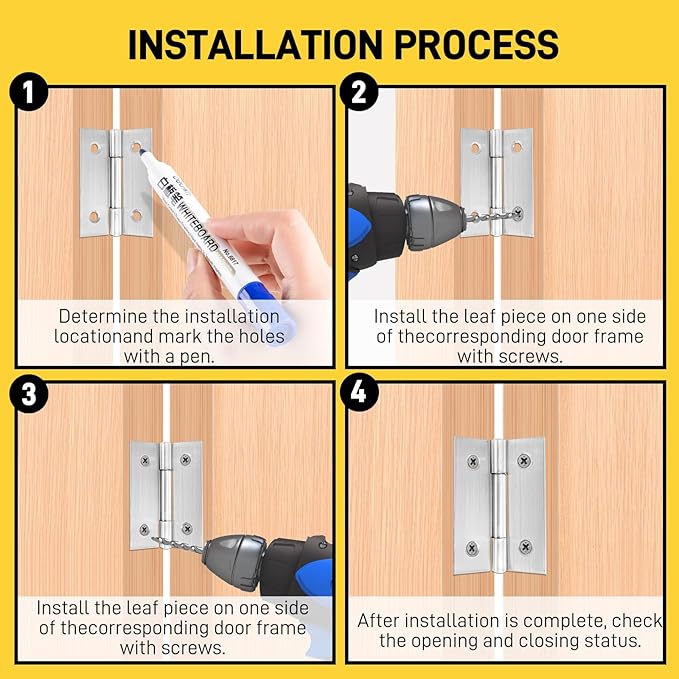 INSTALLATION PROCESS

1

白板笔 WHITEBOARD No.6817

Determine the installation locationand mark the holes with a pen.

2

Install the leaf piece on one side of thecorresponding door frame with screws.

3

Install the leaf piece on one side of thecorresponding door frame with screws.

4

After installation is complete, check the opening and closing status.