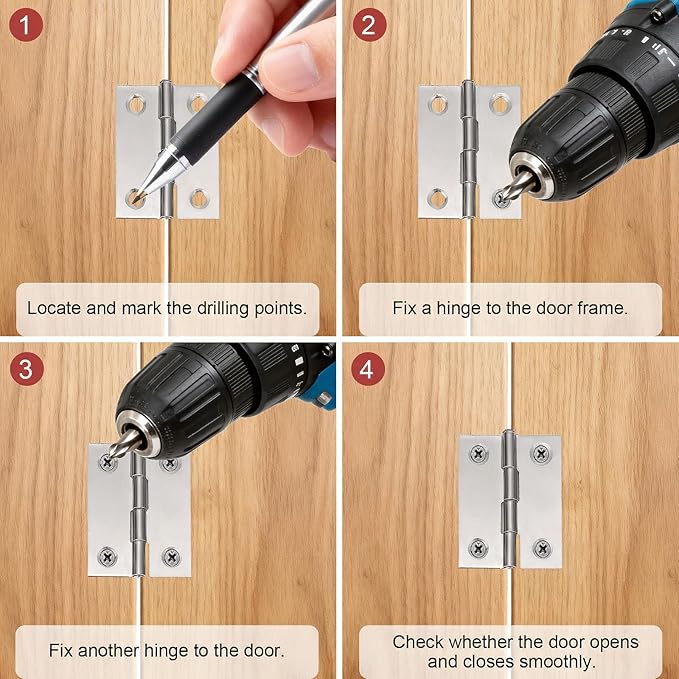 1

Locate and mark the drilling points.

2

Fix a hinge to the door frame.

3

Fix another hinge to the door.

4

Check whether the door opens and closes smoothly.