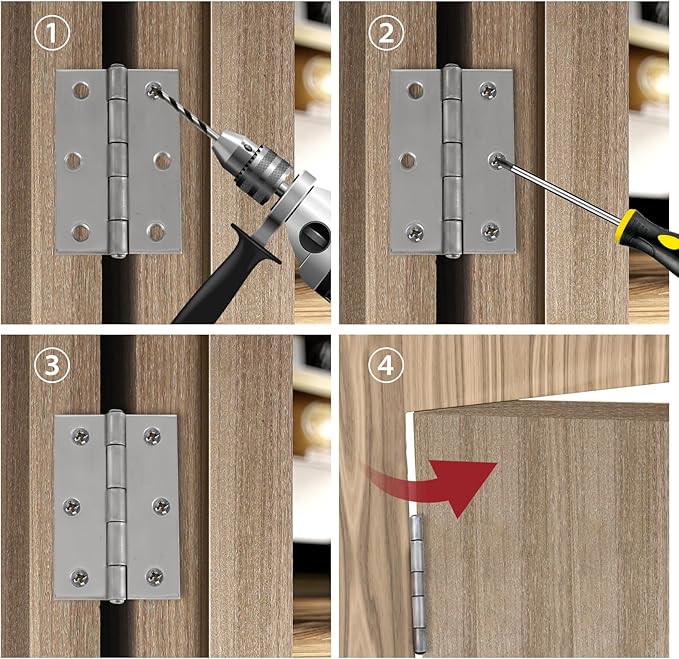 1

2

3

4