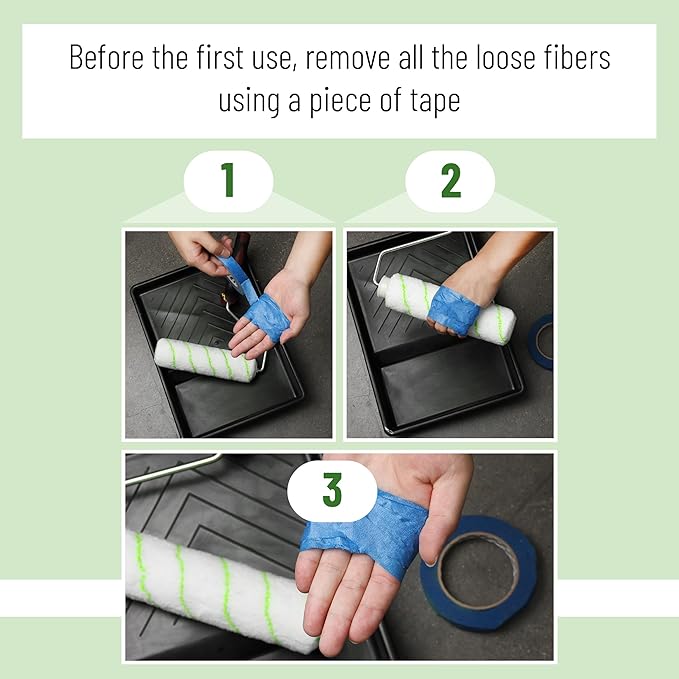 Before the first use, remove all the loose fibers using a piece of tape

1

2

3