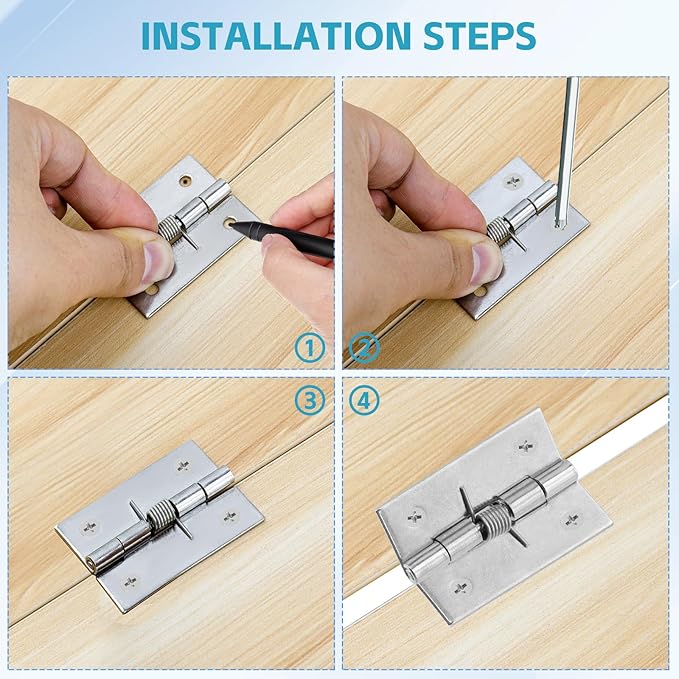 INSTALLATION STEPS

①

②

③

④