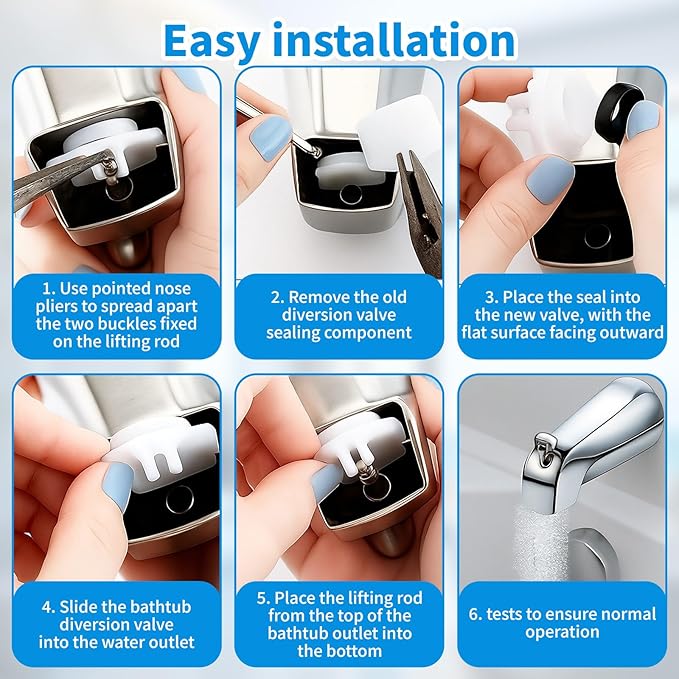 Easy installation

1. Use pointed nose pliers to spread apart the two buckles fixed on the lifting rod

2. Remove the old diversion valve sealing component

3. Place the seal into the new valve, with the flat surface facing outward

4. Slide the bathtub diversion valve into the water outlet

5. Place the lifting rod from the top of the bathtub outlet into the bottom

6. tests to ensure normal operation