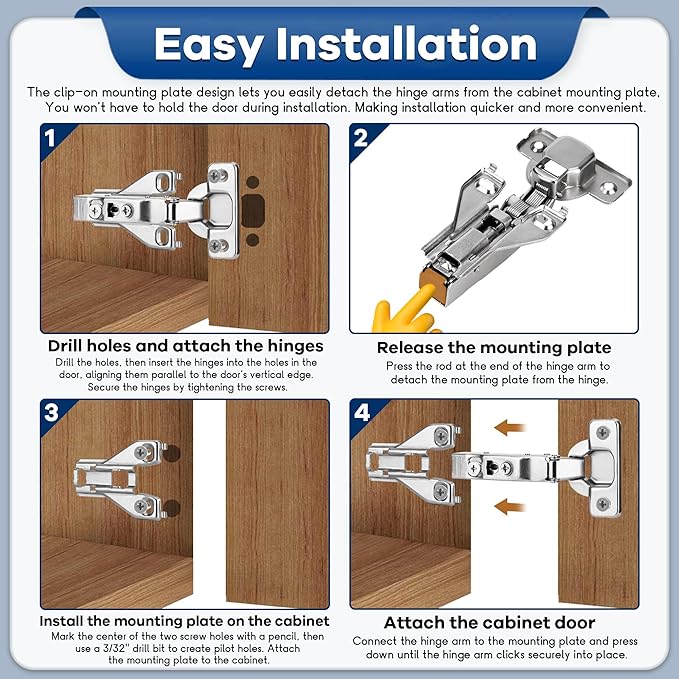 Easy Installation

The clip-on mounting plate design lets you easily detach the hinge arms from the cabinet mounting plate, You won't have to hold the door during installation. Making installation quicker and more convenient.

1

Drill holes and attach the hinges

Drill the holes, then insert the hinges into the holes in the door, aligning them parallel to the door's vertical edge. Secure the hinges by tightening the screws.

2

Release the mounting plate

Press the rod at the end of the hinge arm to detach the mounting plate from the hinge.

3

Install the mounting plate on the cabinet

Mark the center of the two screw holes with a pencil, then use a 3/32" drill bit to create pilot holes. Attach the mounting plate to the cabinet.

4

Attach the cabinet door

Connect the hinge arm to the mounting plate and press down until the hinge arm clicks securely into place.