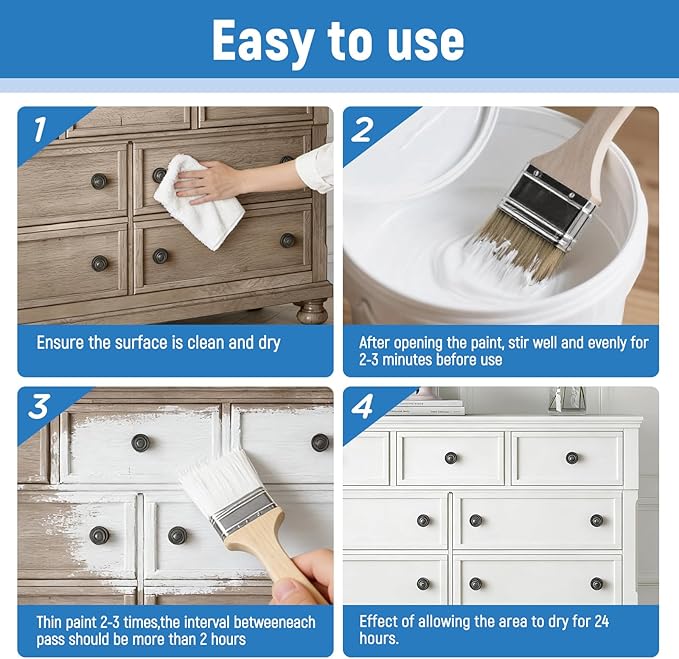 Easy to use

1

Ensure the surface is clean and dry

2

After opening the paint, stir well and evenly for 2-3 minutes before use

3

Thin paint 2-3 times,the interval betweeneach pass should be more than 2 hours

4

Effect of allowing the area to dry for 24 hours.