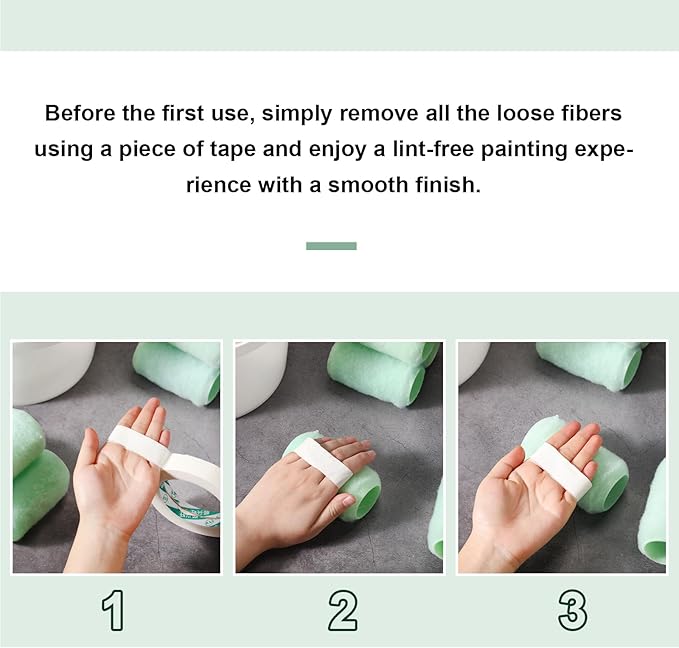 Before the first use, simply remove all the loose fibers using a piece of tape and enjoy a lint-free painting experience with a smooth finish.

1

2

3