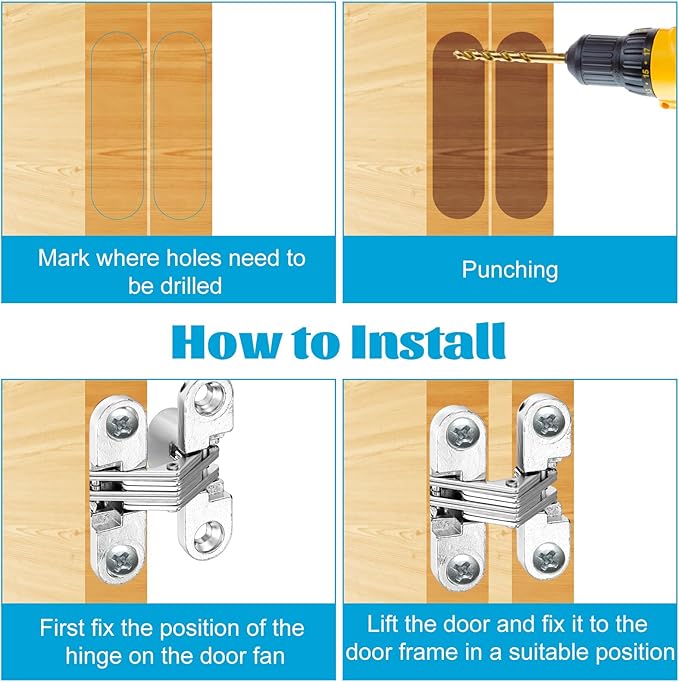 Mark where holes need to be drilled

Punching

How to Install

First fix the position of the hinge on the door fan

Lift the door and fix it to the door frame in a suitable position