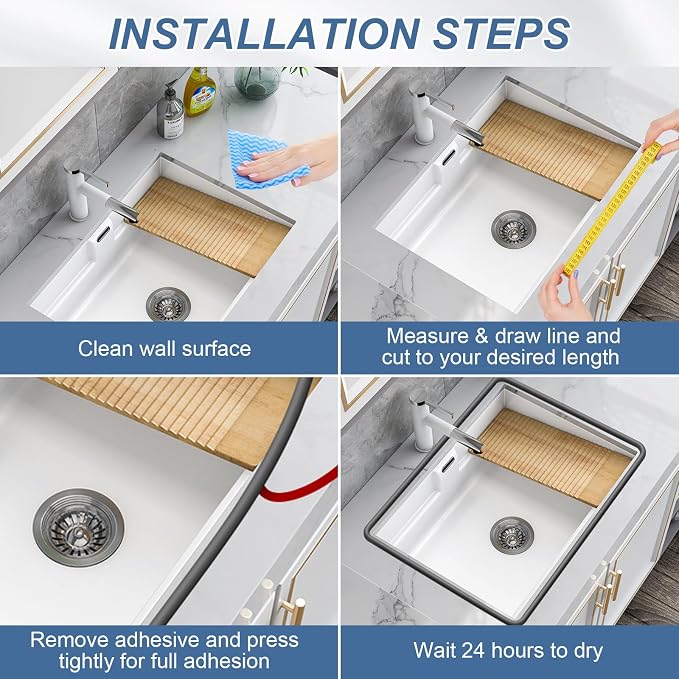 INSTALLATION STEPS

Clean wall surface

Measure & draw line and cut to your desired length

Remove adhesive and press tightly for full adhesion

Wait 24 hours to dry