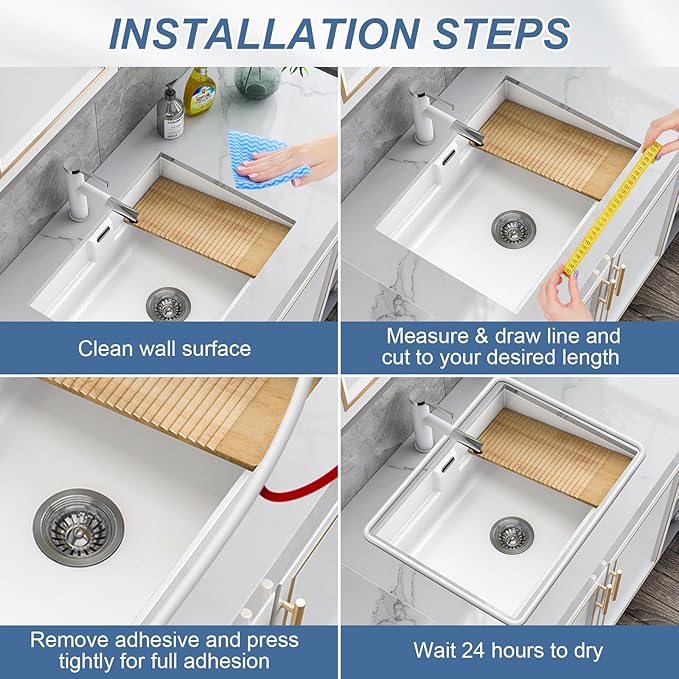 INSTALLATION STEPS

Clean wall surface

Measure & draw line and cut to your desired length

Remove adhesive and press tightly for full adhesion

Wait 24 hours to dry