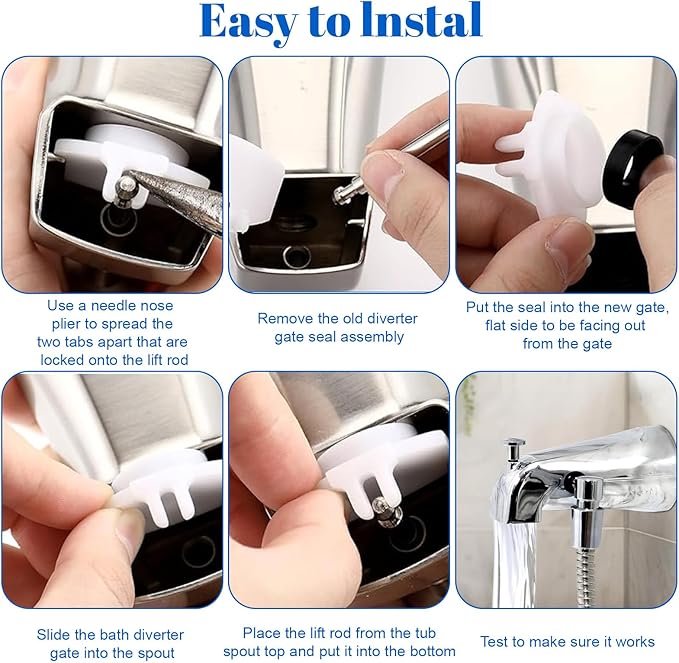 Easy to Instal

Use a needle nose plier to spread the two tabs apart that are locked onto the lift rod

Remove the old diverter gate seal assembly

Put the seal into the new gate, flat side to be facing out from the gate

Slide the bath diverter gate into the spout

Place the lift rod from the tub spout top and put it into the bottom

Test to make sure it works