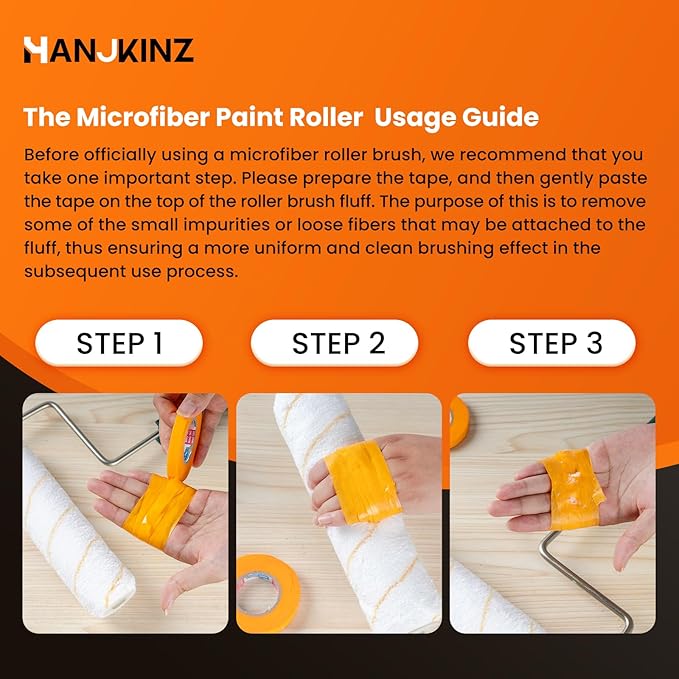 HANJKINZ

The Microfiber Paint Roller  Usage Guide

Before officially using a microfiber roller brush, we recommend that you take one important step. Please prepare the tape, and then gently paste the tape on the top of the roller brush fluff. The purpose of this is to remove some of the small impurities or loose fibers that may be attached to the fluff, thus ensuring a more uniform and clean brushing effect in the subsequent use process.

STEP 1

STEP 2

STEP 3