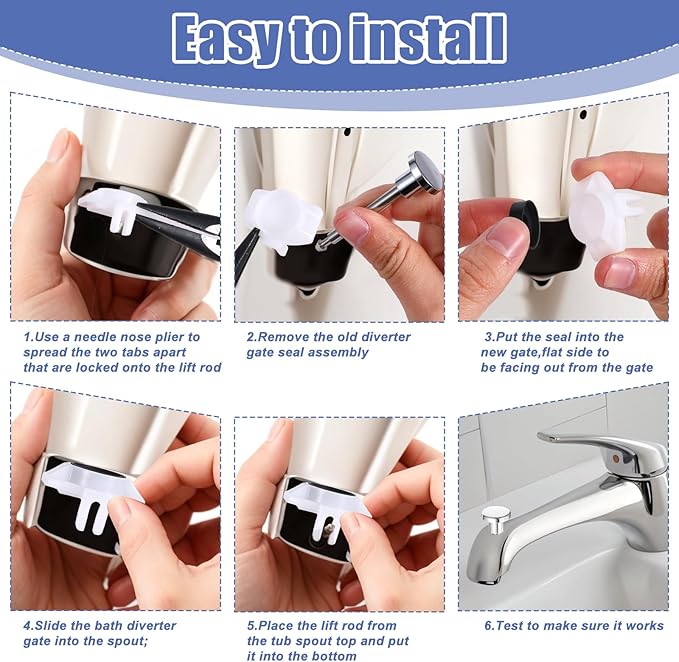 Easy to install

1.Use a needle nose plier to spread the two tabs apart that are locked onto the lift rod

2.Remove the old diverter gate seal assembly

3.Put the seal into the new gate,flat side to be facing out from the gate

4.Slide the bath diverter gate into the spout;

5.Place the lift rod from the tub spout top and put it into the bottom

6.Test to make sure it works