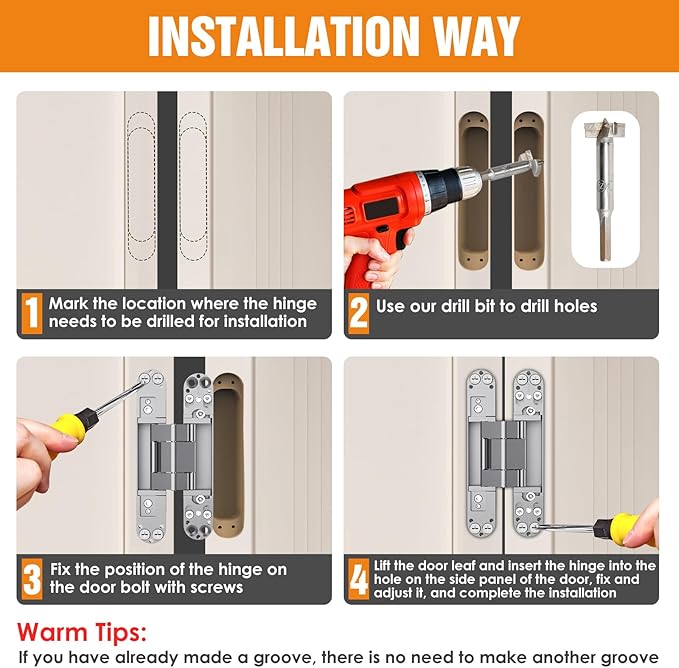 INSTALLATION WAY

1 Mark the location where the hinge needs to be drilled for installation

2 Use our drill bit to drill holes

3 Fix the position of the hinge on the door bolt with screws

4 Lift the door leaf and insert the hinge into the hole on the side panel of the door, fix and adjust it, and complete the installation

Warm Tips:
If you have already made a groove, there is no need to make another groove