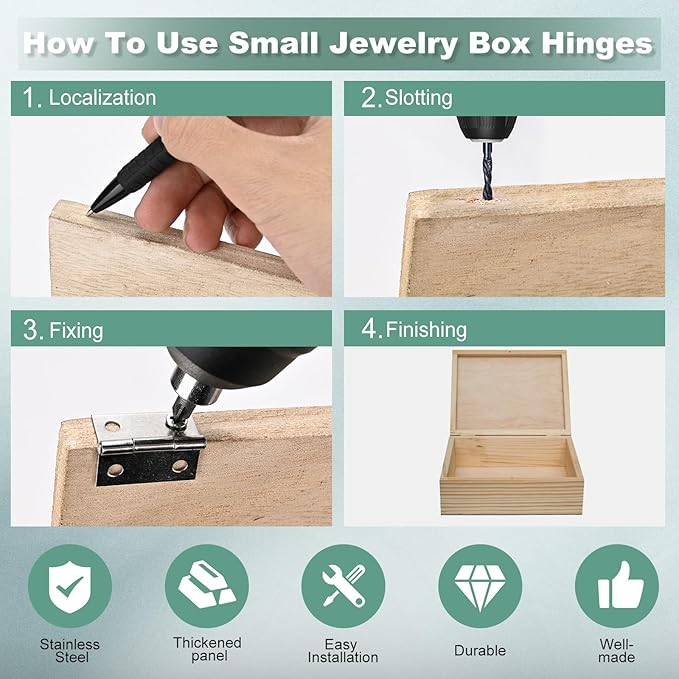 How To Use Small Jewelry Box Hinges

1. Localization

2. Slotting

3. Fixing

4. Finishing

Stainless Steel

Thickened panel

Easy Installation

Durable

Well-made