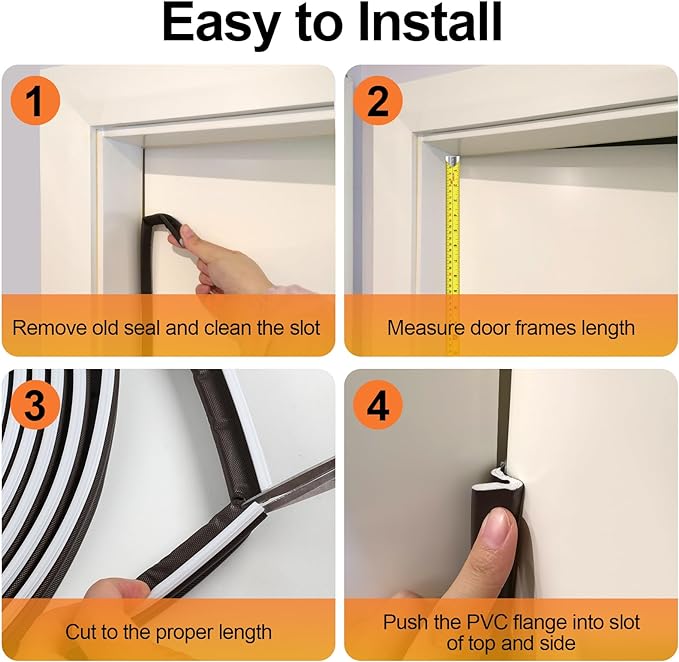 Easy to Install

1

Remove old seal and clean the slot

2

Measure door frames length

3

Cut to the proper length

4

Push the PVC flange into slot of top and side