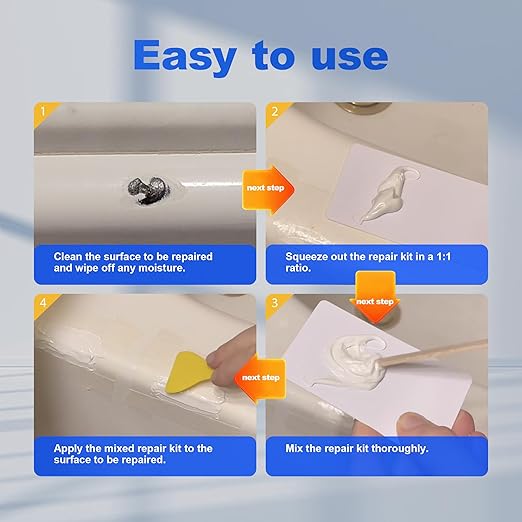 Easy to use

1

Clean the surface to be repaired and wipe off any moisture.

next step

2

Squeeze out the repair kit in a 1:1 ratio.

next step

3

Mix the repair kit thoroughly.

next step

4

Apply the mixed repair kit to the surface to be repaired.