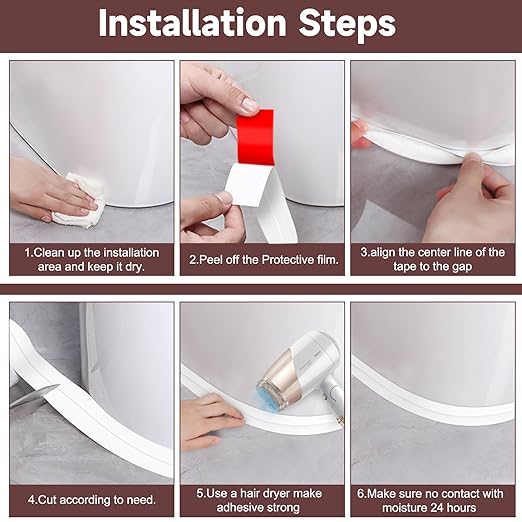 Installation Steps

1.Clean up the installation area and keep it dry.

2.Peel off the Protective film.

3.align the center line of the tape to the gap

4.Cut according to need.

5.Use a hair dryer make adhesive strong

6.Make sure no contact with moisture 24 hours