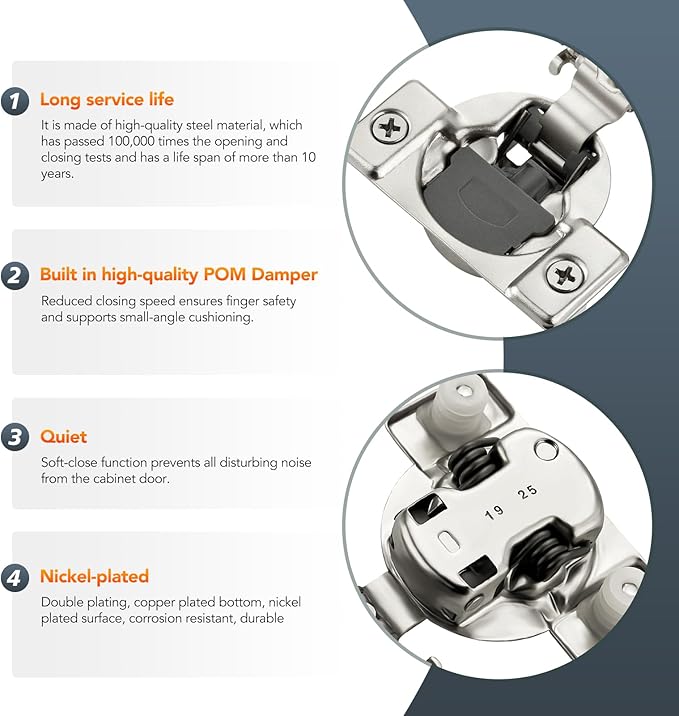 1 Long service life

It is made of high-quality steel material, which has passed 100,000 times the opening and closing tests and has a life span of more than 10 years.

2 Built in high-quality POM Damper

Reduced closing speed ensures finger safety and supports small-angle cushioning.

3 Quiet

Soft-close function prevents all disturbing noise from the cabinet door.

4 Nickel-plated

Double plating, copper plated bottom, nickel plated surface, corrosion resistant, durable

19 25