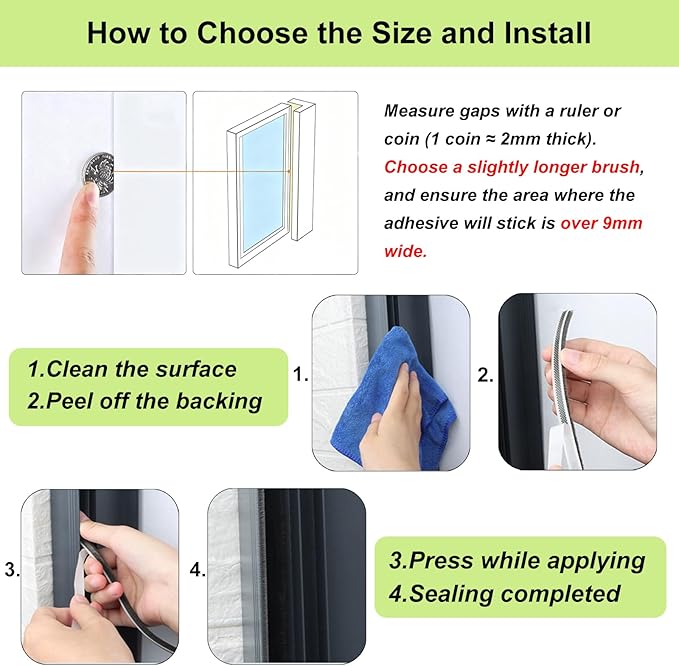 How to Choose the Size and Install

Measure gaps with a ruler or coin (1 coin ≈ 2mm thick). Choose a slightly longer brush, and ensure the area where the adhesive will stick is over 9mm wide.

1.Clean the surface
2.Peel off the backing

1.

2.

3.

4.

3.Press while applying
4.Sealing completed