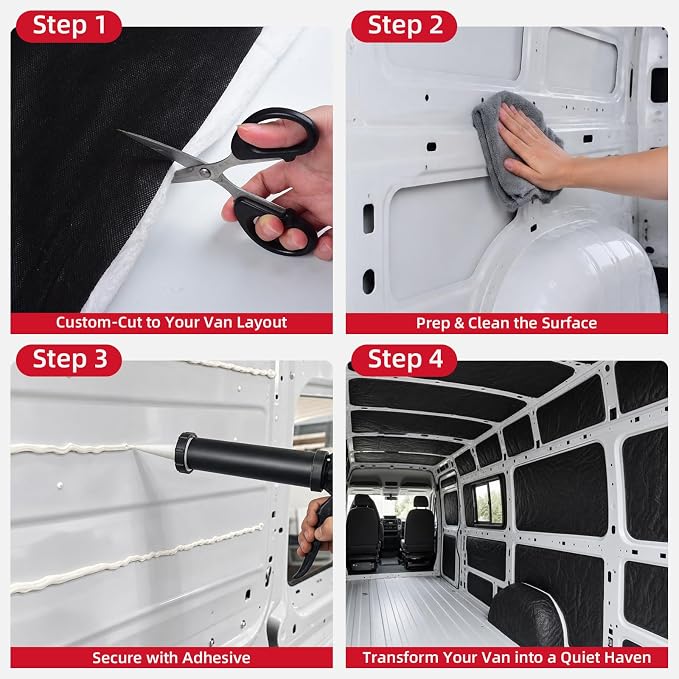 Step 1

Custom-Cut to Your Van Layout

Step 2

Prep & Clean the Surface

Step 3

Secure with Adhesive

Step 4

Transform Your Van into a Quiet Haven