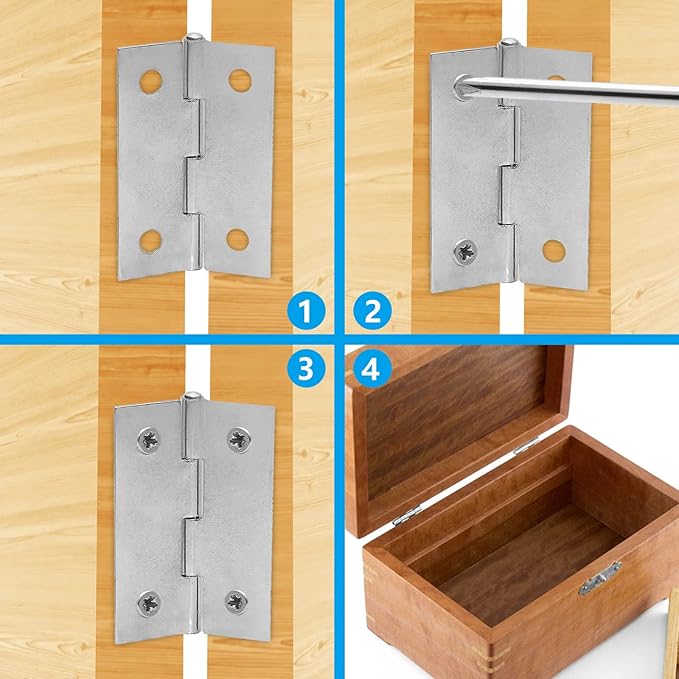 1
2
3
4