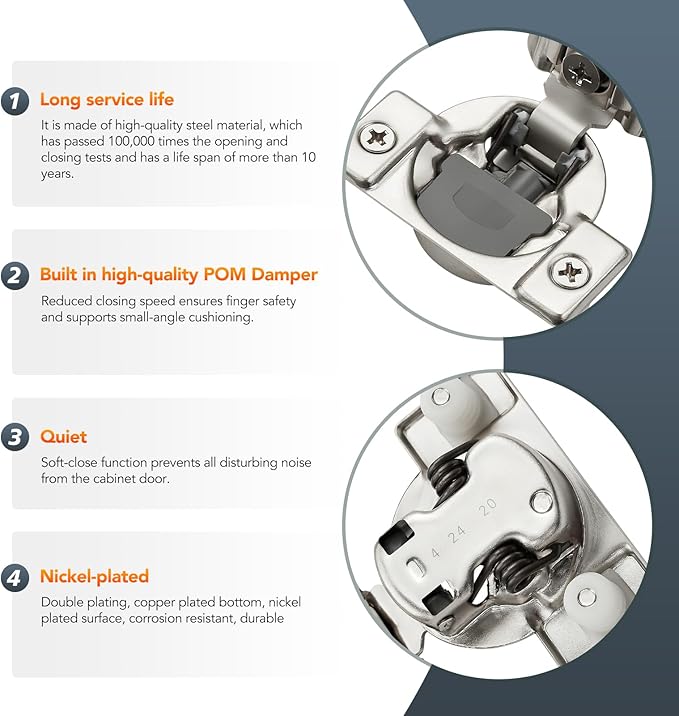 1 Long service life

It is made of high-quality steel material, which has passed 100,000 times the opening and closing tests and has a life span of more than 10 years.

2 Built in high-quality POM Damper

Reduced closing speed ensures finger safety and supports small-angle cushioning.

3 Quiet

Soft-close function prevents all disturbing noise from the cabinet door.

4 Nickel-plated

Double plating, copper plated bottom, nickel plated surface, corrosion resistant, durable

4 24 20