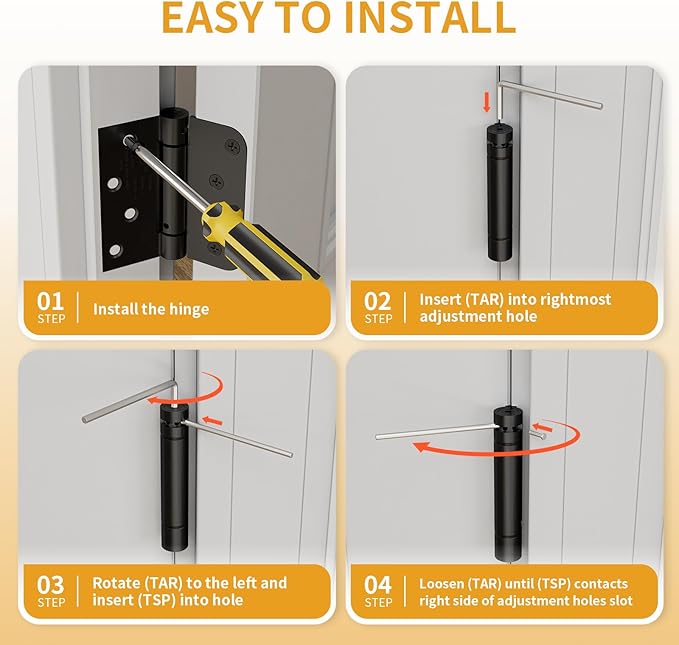 EASY TO INSTALL

01 STEP
Install the hinge

02 STEP
Insert (TAR) into rightmost adjustment hole

03 STEP
Rotate (TAR) to the left and insert (TSP) into hole

04 STEP
Loosen (TAR) until (TSP) contacts right side of adjustment holes slot