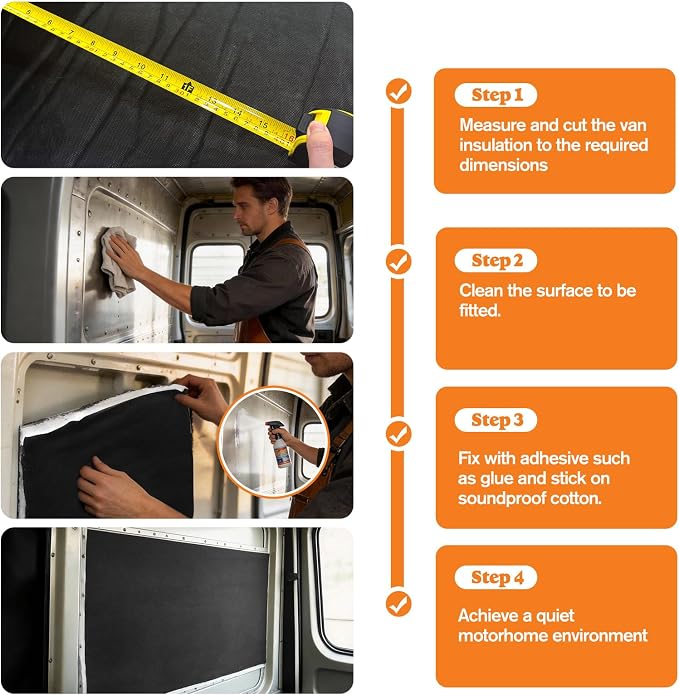 Step 1
Measure and cut the van insulation to the required dimensions

Step 2
Clean the surface to be fitted.

Step 3
Fix with adhesive such as glue and stick on soundproof cotton.

Step 4
Achieve a quiet motorhome environment