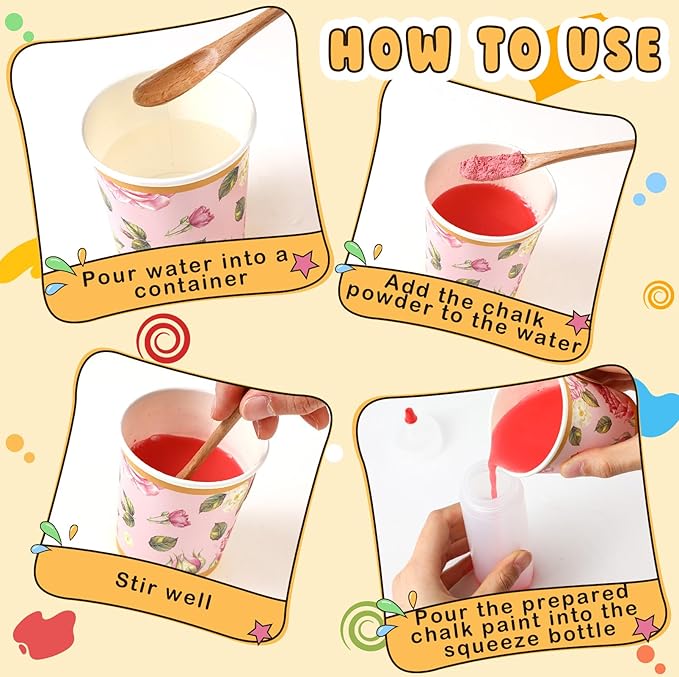 HOW TO USE

Pour water into a container

Add the chalk powder to the water

Stir well

Pour the prepared chalk paint into the squeeze bottle